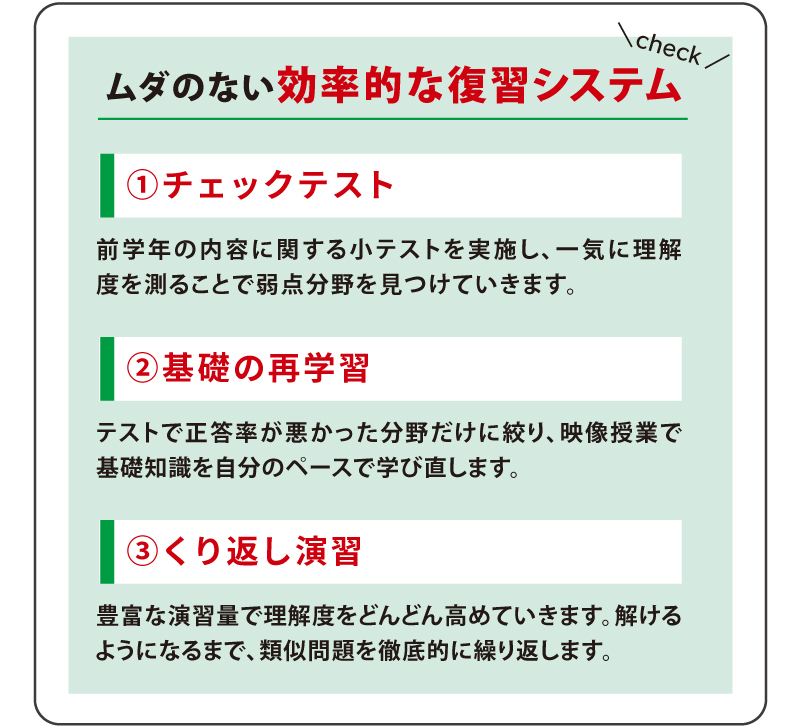 check

ムダのない効率的な復習システム

①チェックテスト

前学年の内容に関する小テストを実施し、一気に理解度を測ることで弱点分野を見つけていきます。

②基礎の再学習

テストで正答率が悪かった分野だけに絞り、映像授業で基礎知識を自分のペースで学び直します。

③くり返し演習

豊富な演習量で理解度をどんどん高めていきます。解けるようになるまで、類似問題を徹底的に繰り返します。